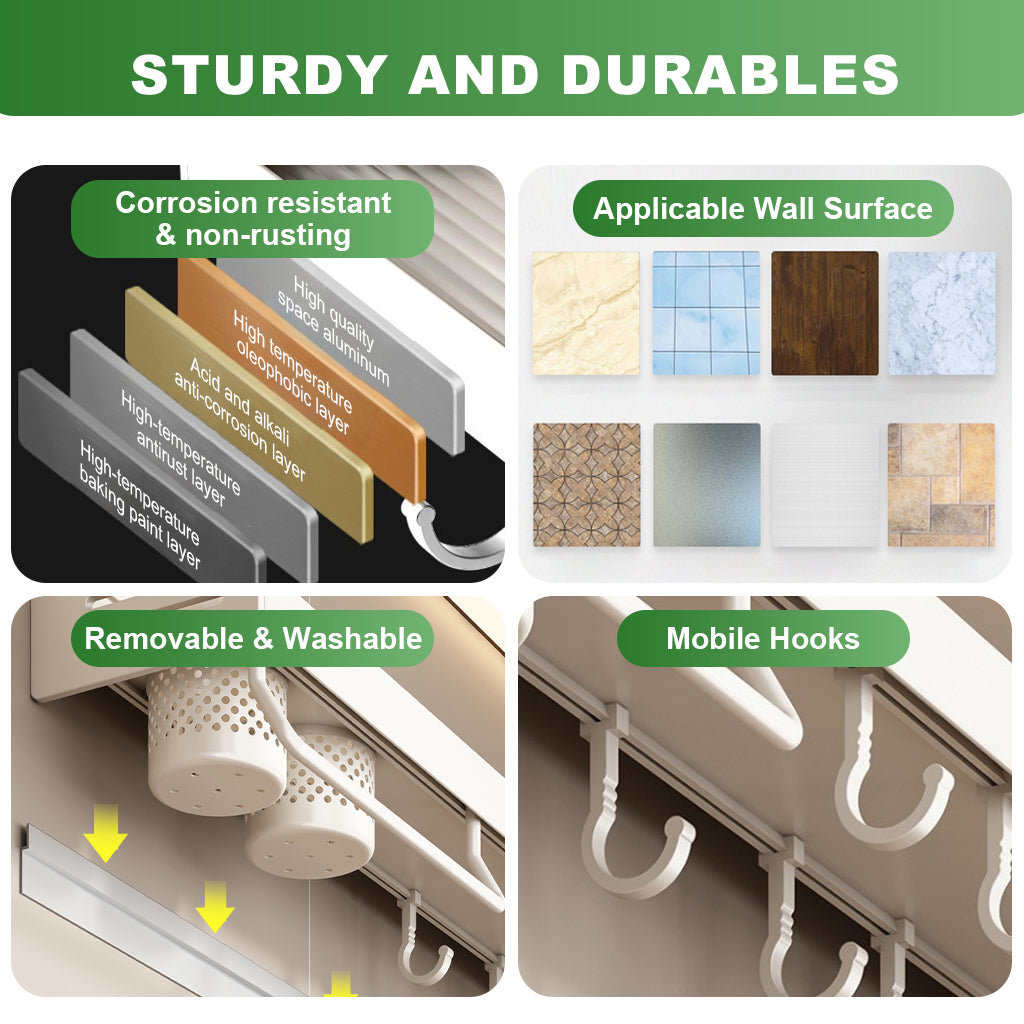 STURDY AND DURABLES

Corrosion resistant & non-rusting

High quality space aluminum

High temperature oleophobic layer

Acid and alkali anti-corrosion layer

High-temperature antirust layer

High-temperature baking paint layer

Applicable Wall Surface

Removable & Washable

Mobile Hooks