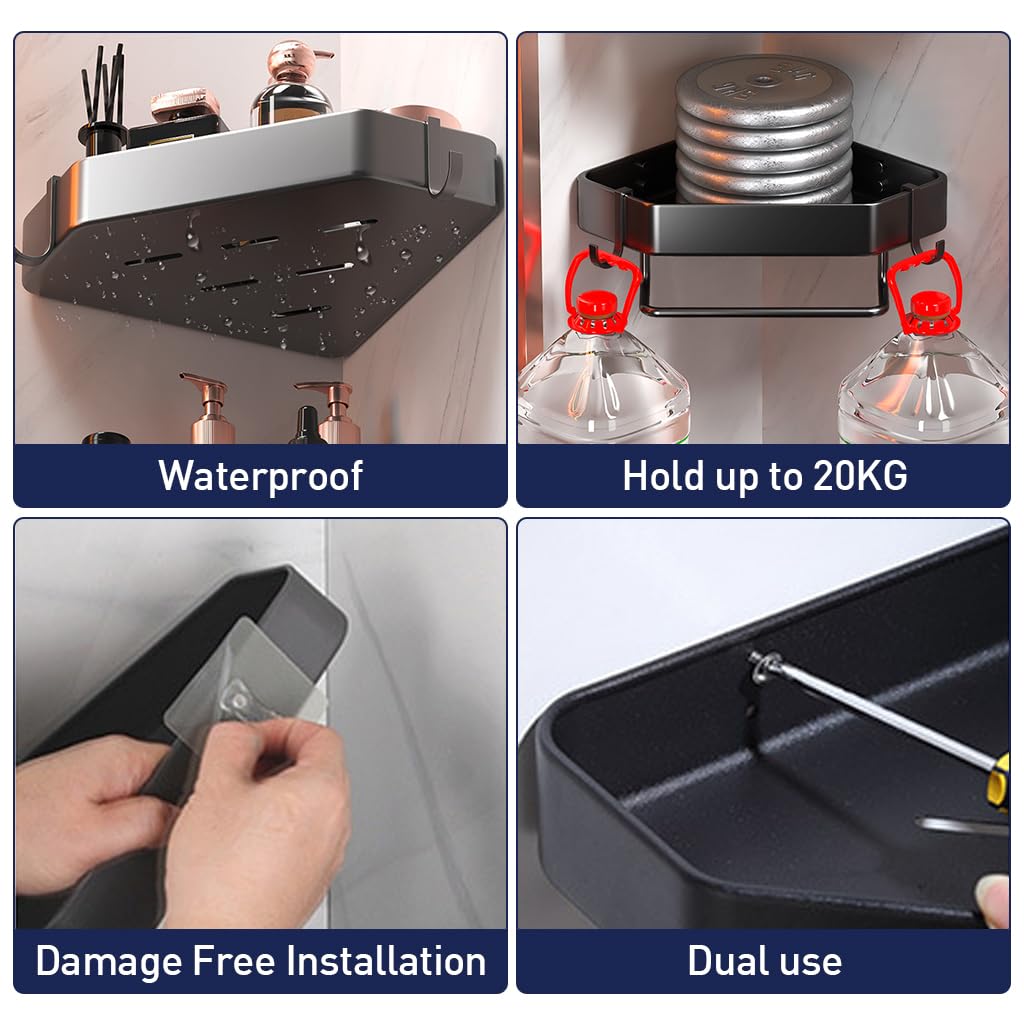 Waterproof

Hold up to 20KG

Damage Free Installation

Dual use