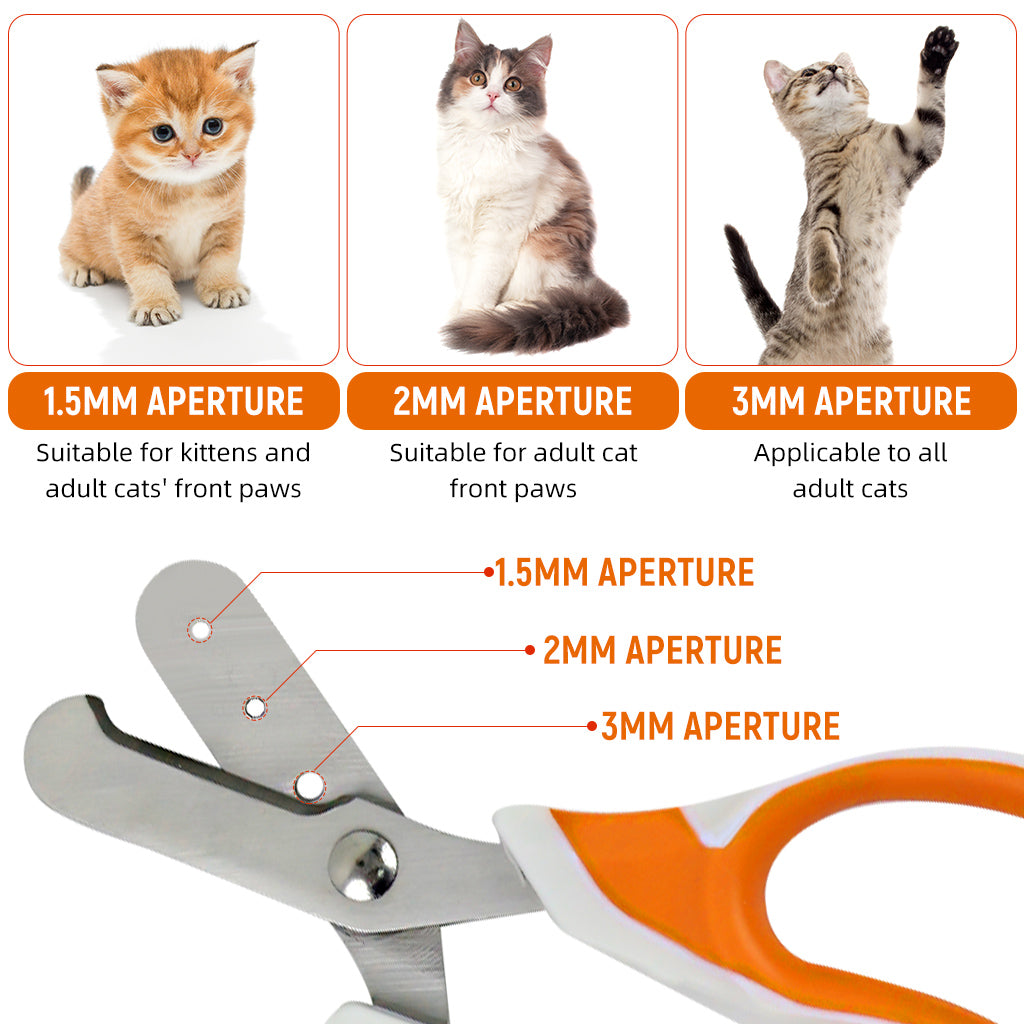 1.5MM APERTURE
Suitable for kittens and adult cats' front paws

2MM APERTURE
Suitable for adult cat front paws

3MM APERTURE
Applicable to all adult cats

1.5MM APERTURE
2MM APERTURE
3MM APERTURE