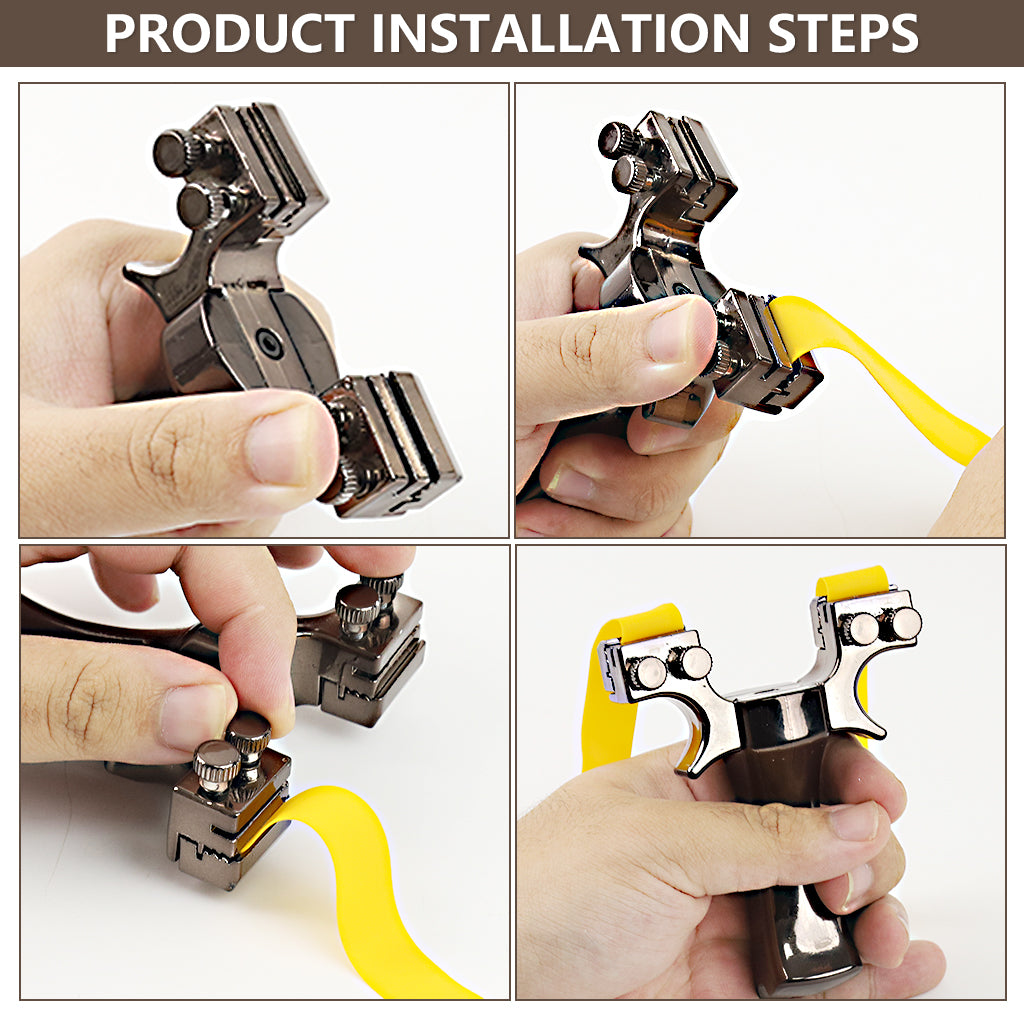 PRODUCT INSTALLATION STEPS