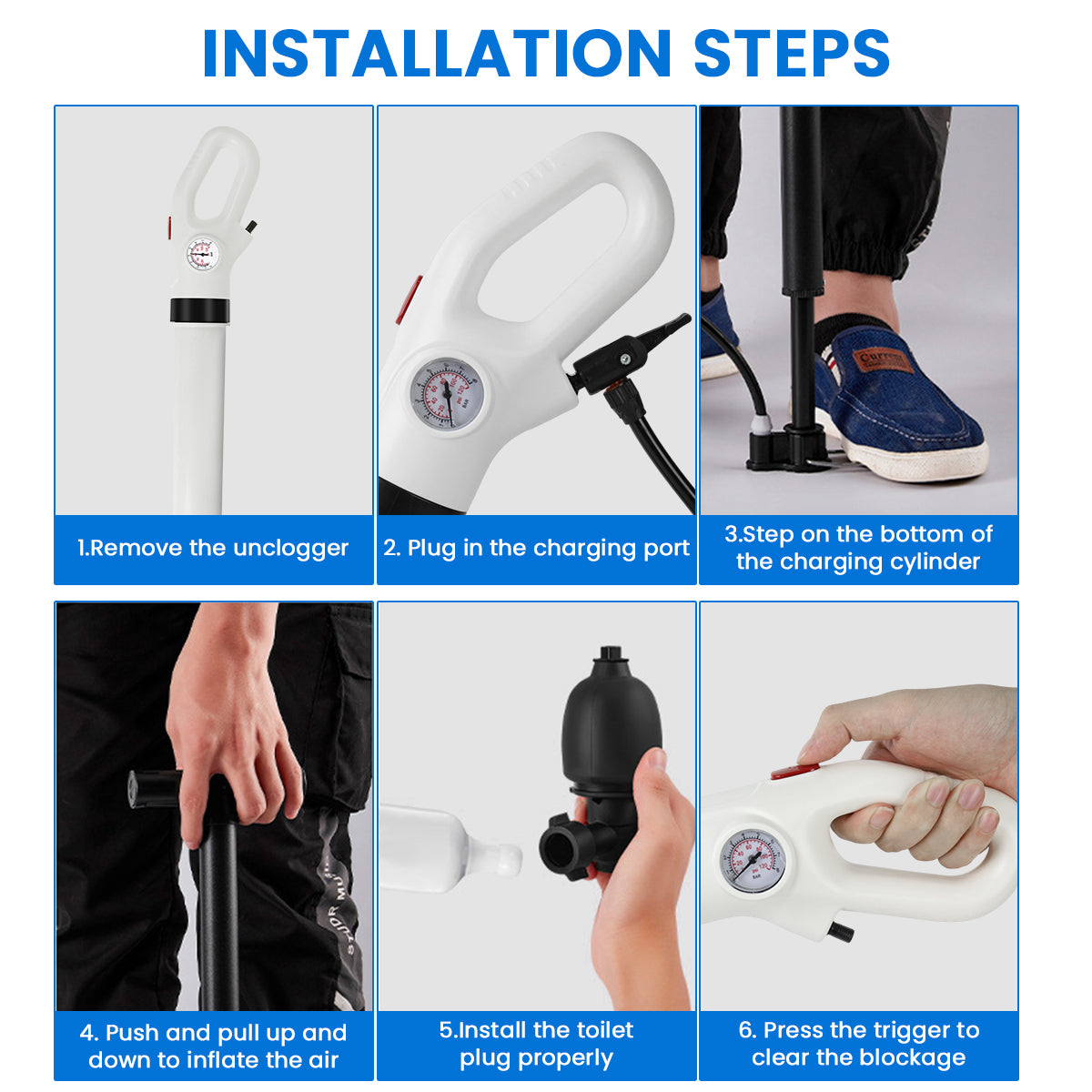 INSTALLATION STEPS

1.Remove the unclogger

2. Plug in the charging port

3.Step on the bottom of the charging cylinder

4. Push and pull up and down to inflate the air

5.Install the toilet plug properly

6. Press the trigger to clear the blockage