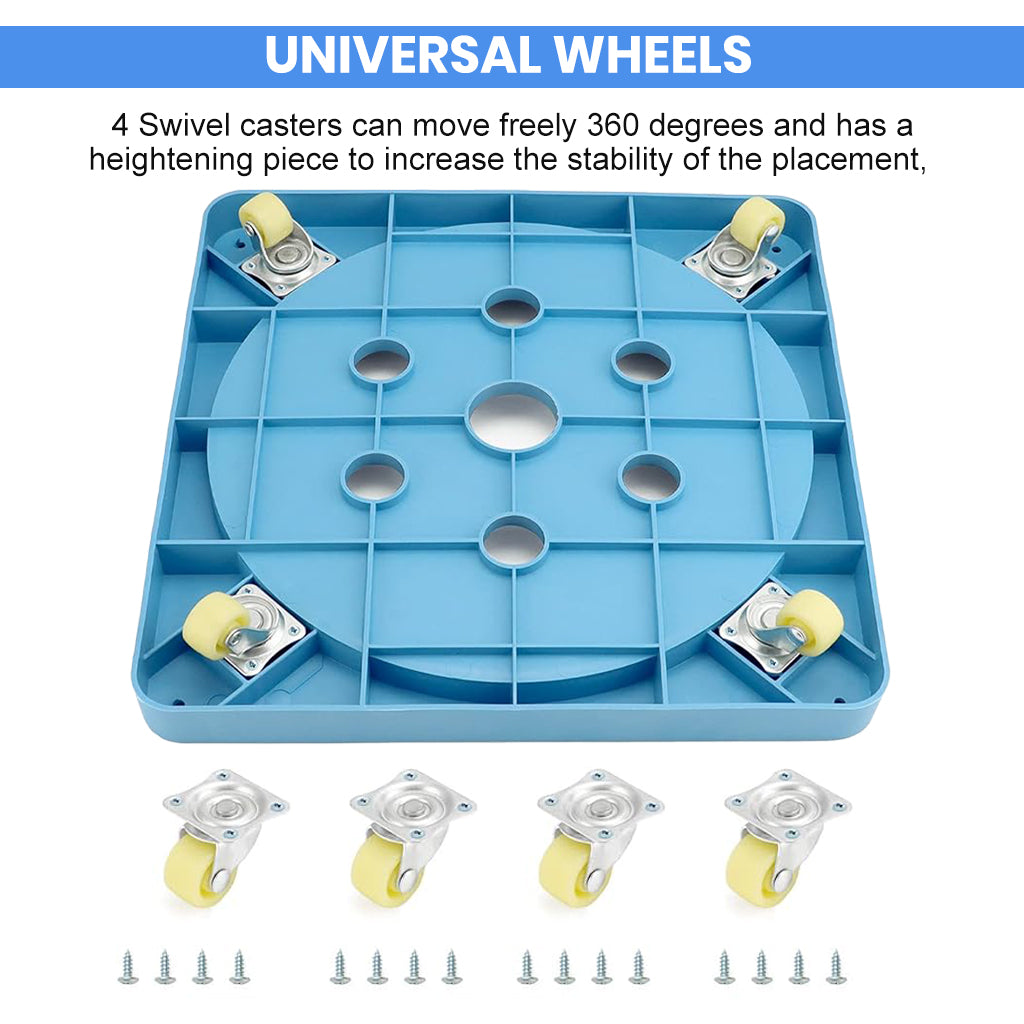 UNIVERSAL WHEELS

4 Swivel casters can move freely 360 degrees and has a heightening piece to increase the stability of the placement,