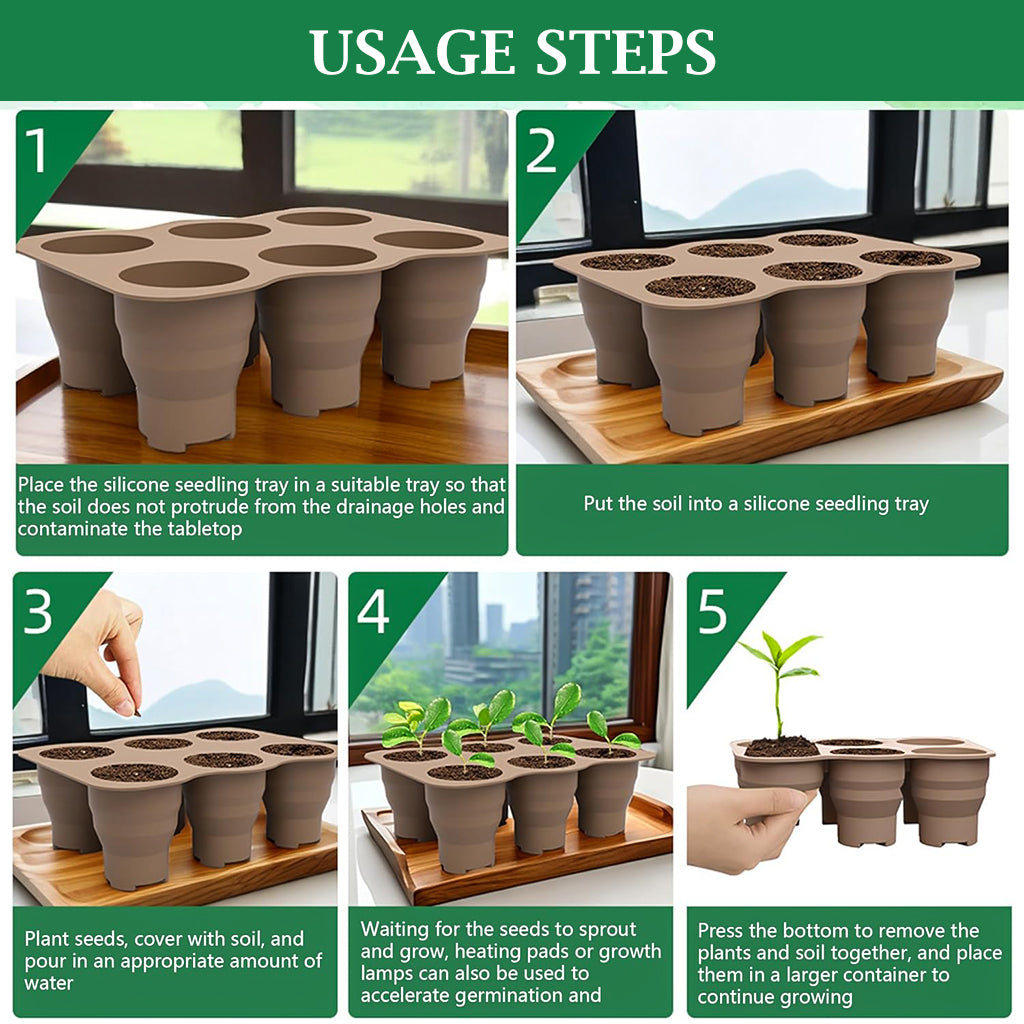 USAGE STEPS

1

Place the silicone seedling tray in a suitable tray so that the soil does not protrude from the drainage holes and contaminate the tabletop

2

Put the soil into a silicone seedling tray

3

Plant seeds, cover with soil, and pour in an appropriate amount of water

4

Waiting for the seeds to sprout and grow, heating pads or growth lamps can also be used to accelerate germination and

5

Press the bottom to remove the plants and soil together, and place them in a larger container to continue growing