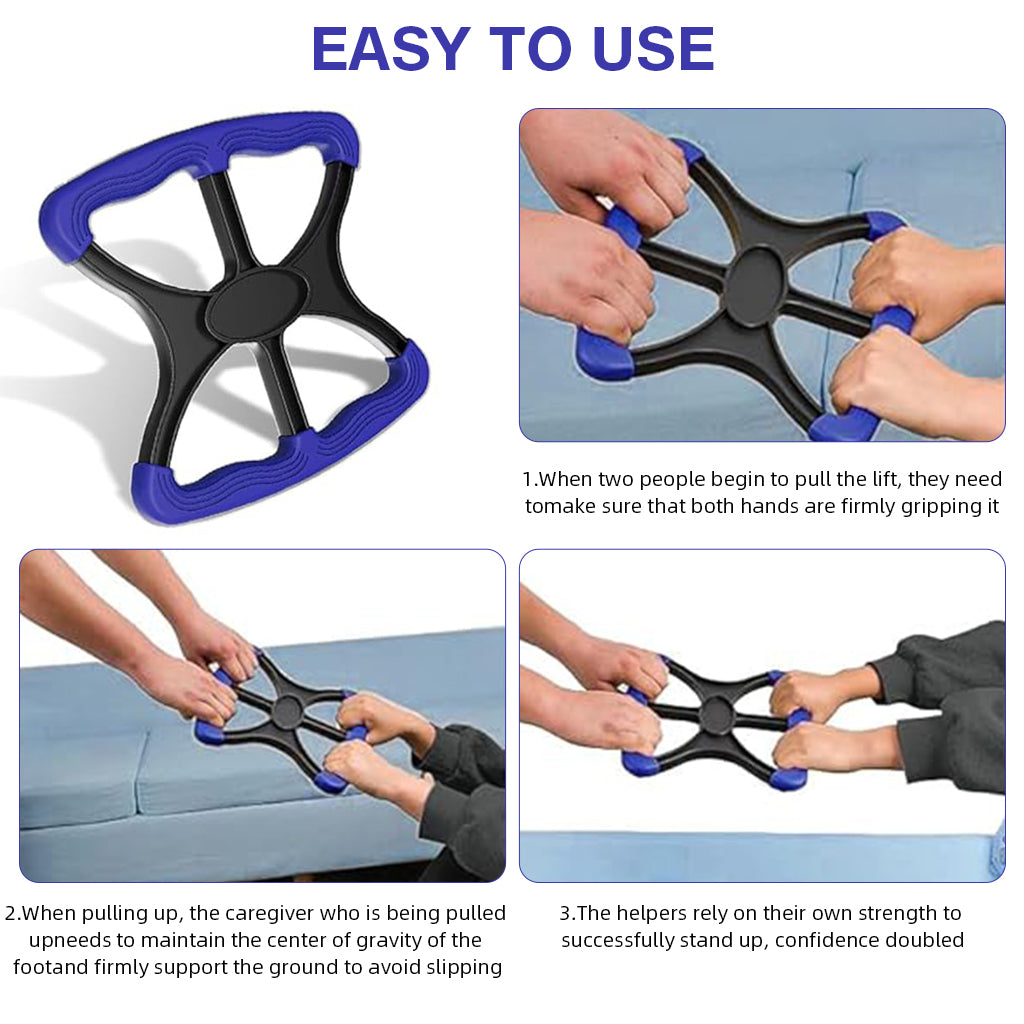 EASY TO USE

1.When two people begin to pull the lift, they need tomake sure that both hands are firmly gripping it

2.When pulling up, the caregiver who is being pulled upneeds to maintain the center of gravity of the footand firmly support the ground to avoid slipping

3.The helpers rely on their own strength to successfully stand up, confidence doubled