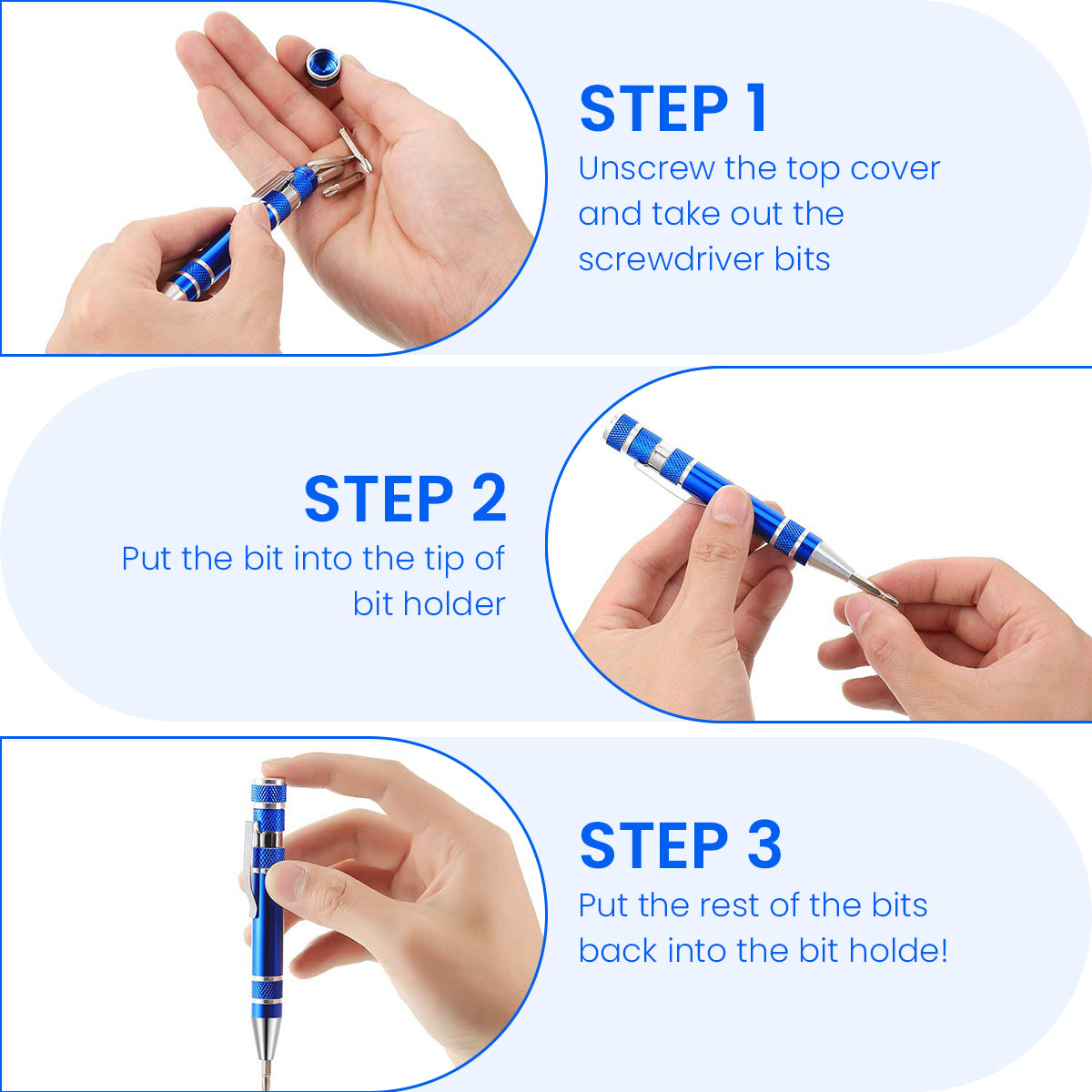 STEP 1
Unscrew the top cover and take out the screwdriver bits

STEP 2
Put the bit into the tip of bit holder

STEP 3
Put the rest of the bits back into the bit holde!