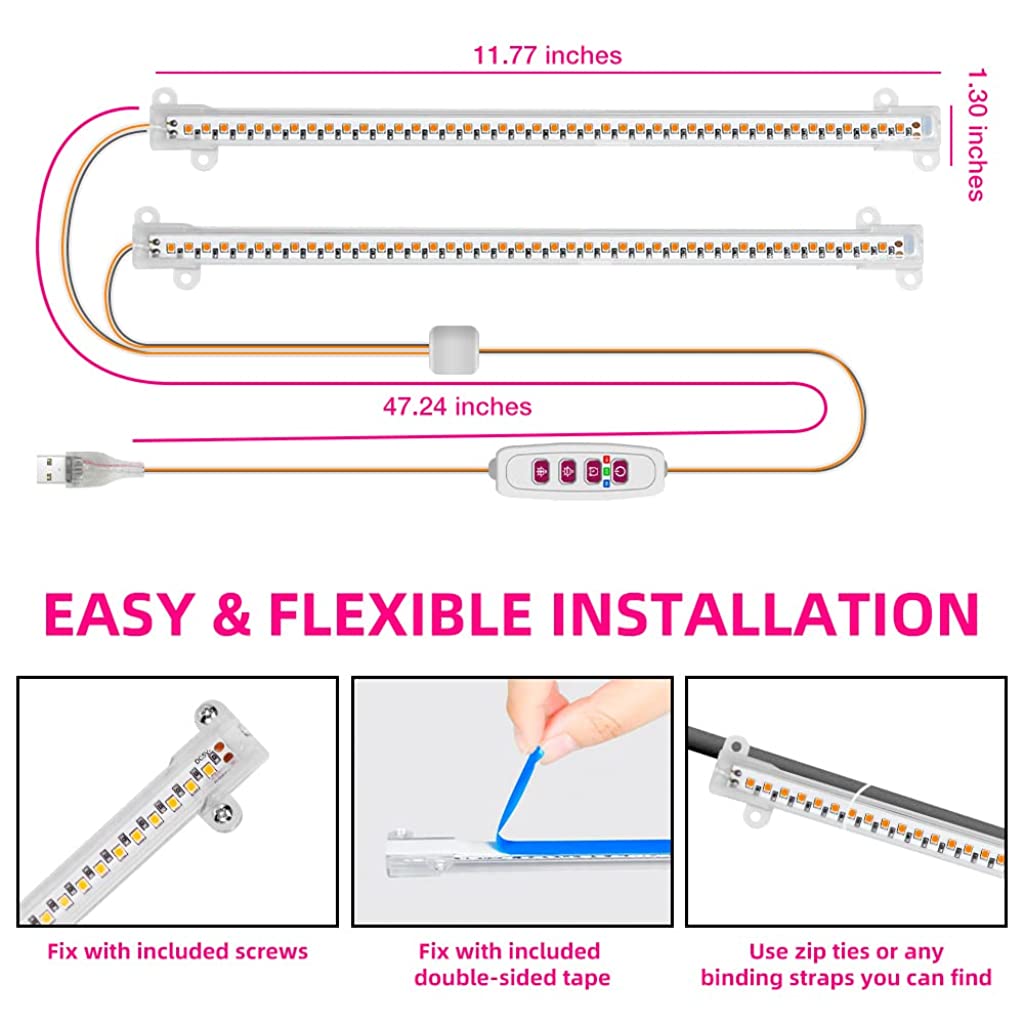 11.77 inches

1.30 inches

47.24 inches

EASY & FLEXIBLE INSTALLATION

Fix with included screws

Fix with included double-sided tape

Use zip ties or any binding straps you can find