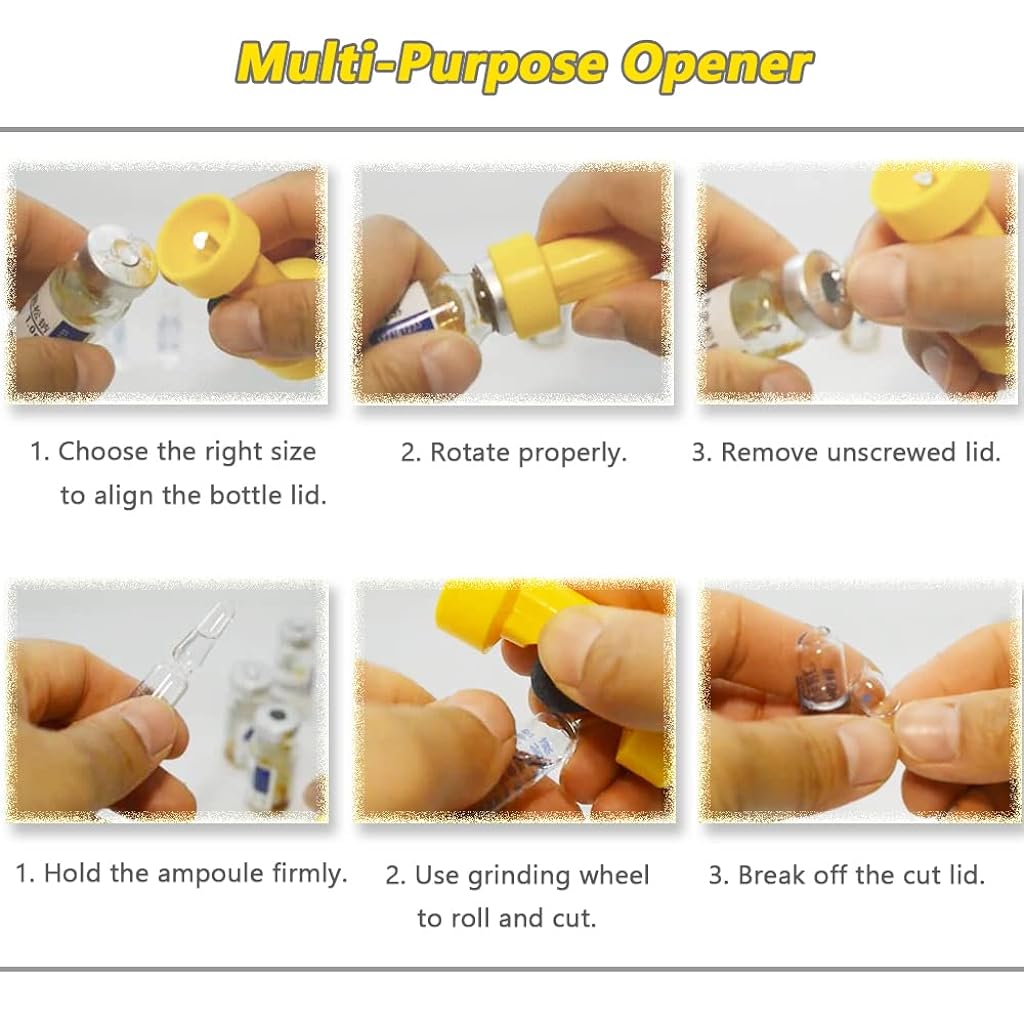 Multi-Purpose Opener

1. Choose the right size to align the bottle lid.

2. Rotate properly.

3. Remove unscrewed lid.

1. Hold the ampoule firmly.

2. Use grinding wheel to roll and cut.

3. Break off the cut lid.