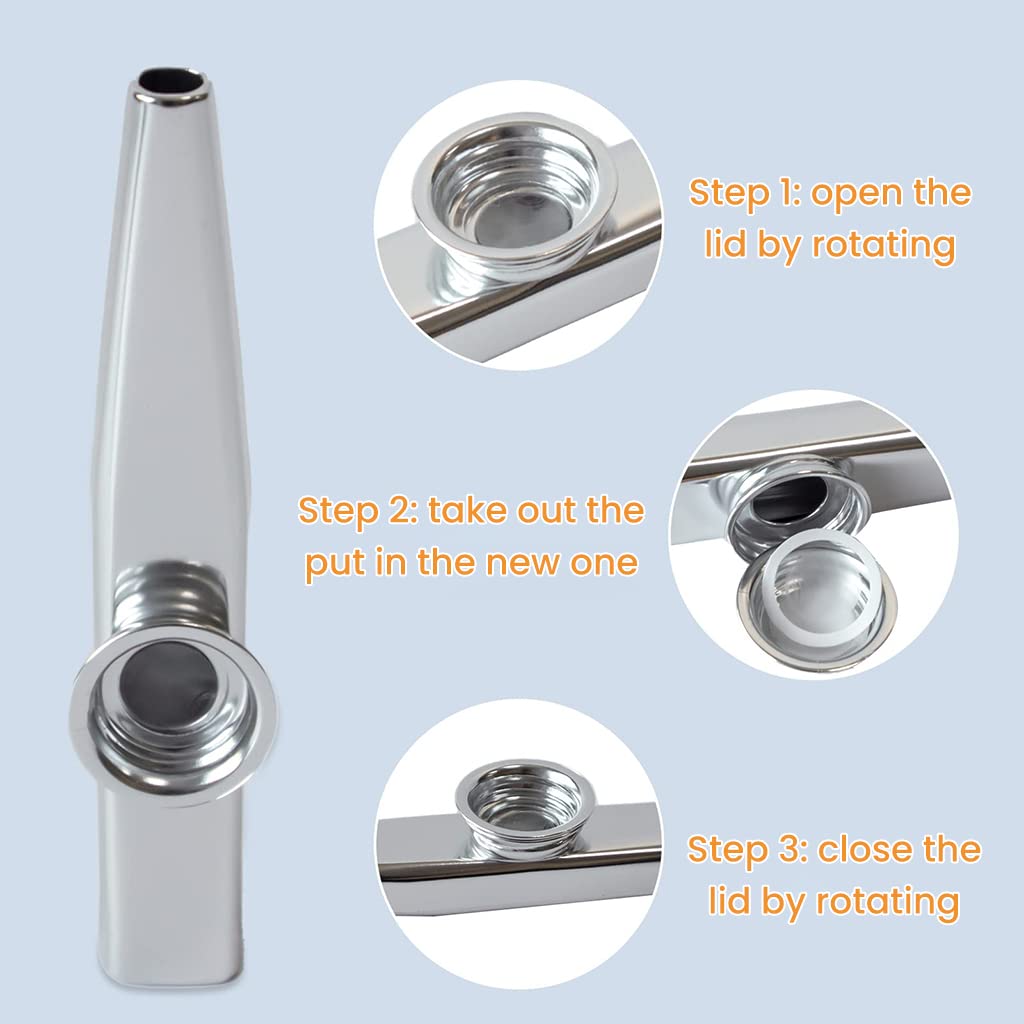 Step 1: open the lid by rotating

Step 2: take out the put in the new one

Step 3: close the lid by rotating