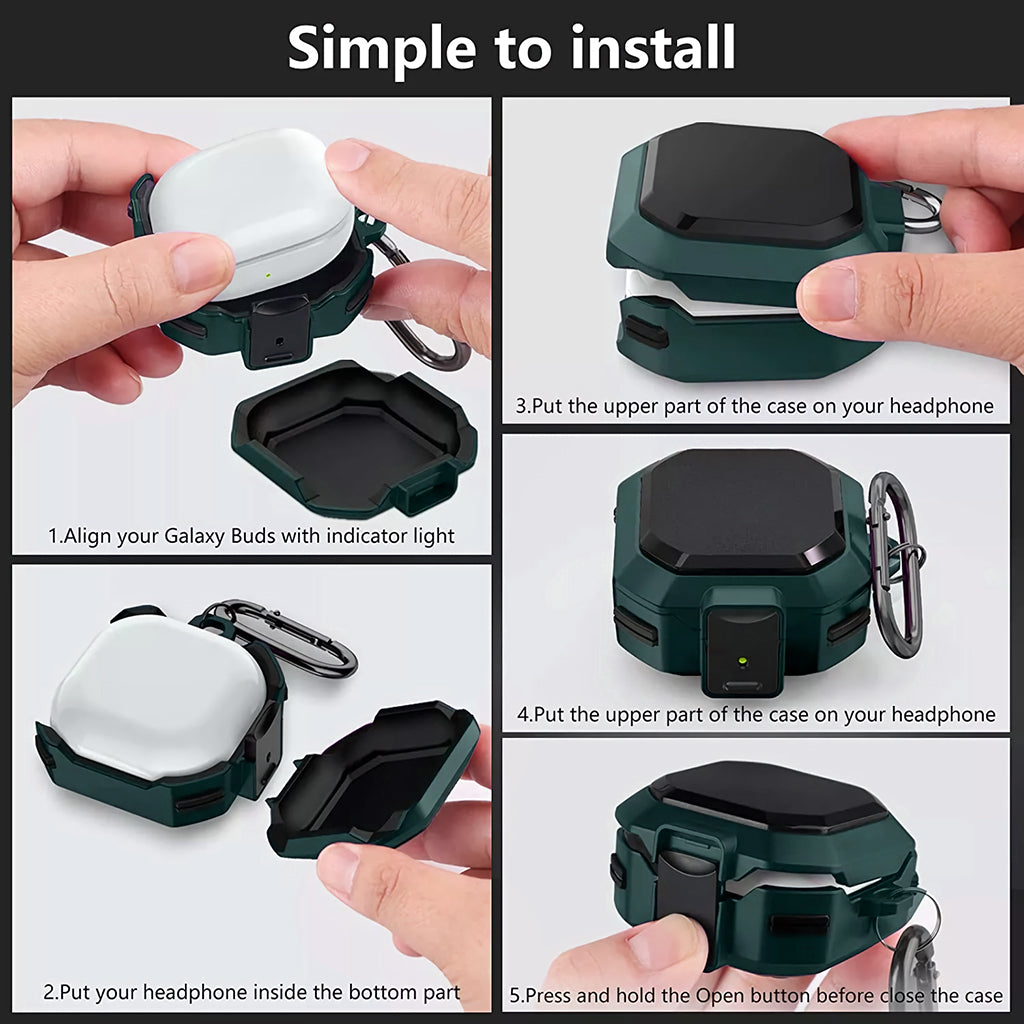 Simple to install

1.Align your Galaxy Buds with indicator light

2.Put your headphone inside the bottom part

3.Put the upper part of the case on your headphone

4.Put the upper part of the case on your headphone

5.Press and hold the Open button before close the case