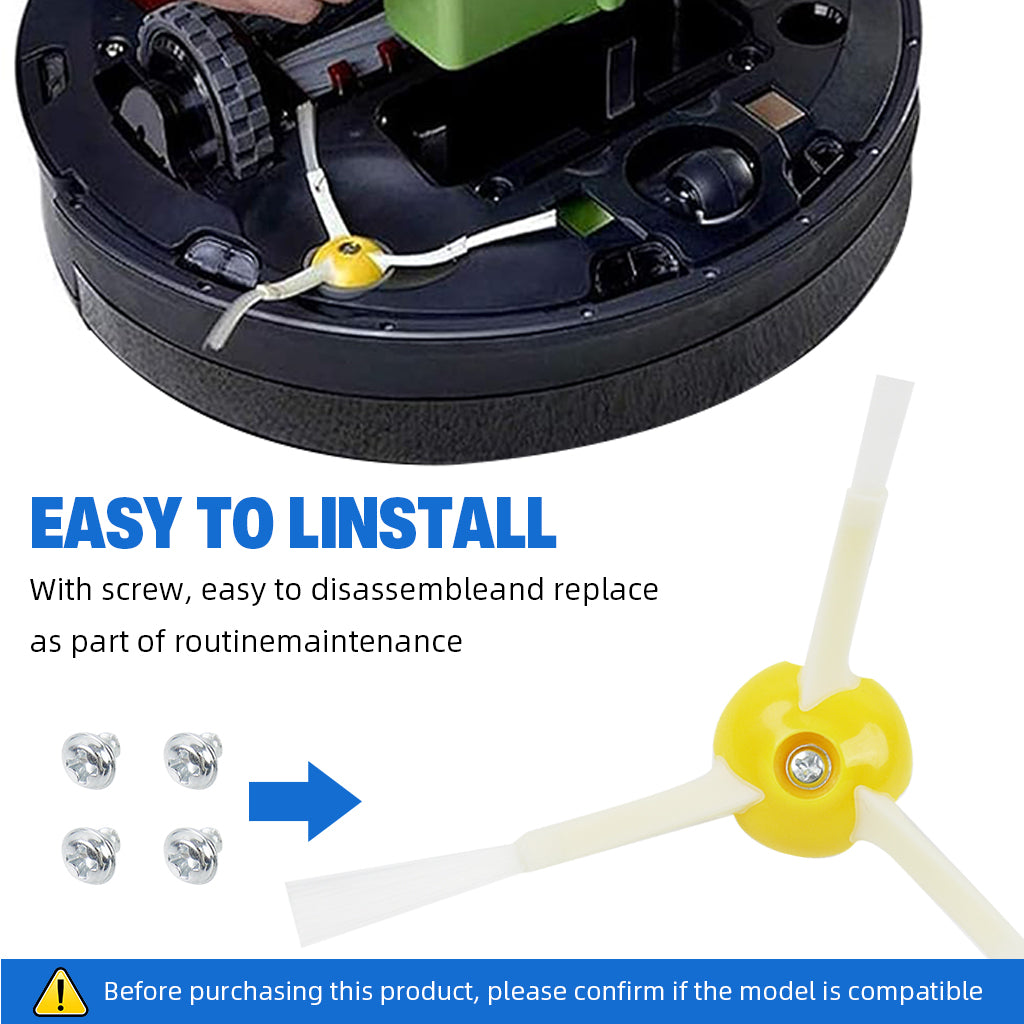 EASY TO LINSTALL

With screw, easy to disassembleand replace as part of routinemaintenance

Before purchasing this product, please confirm if the model is compatible