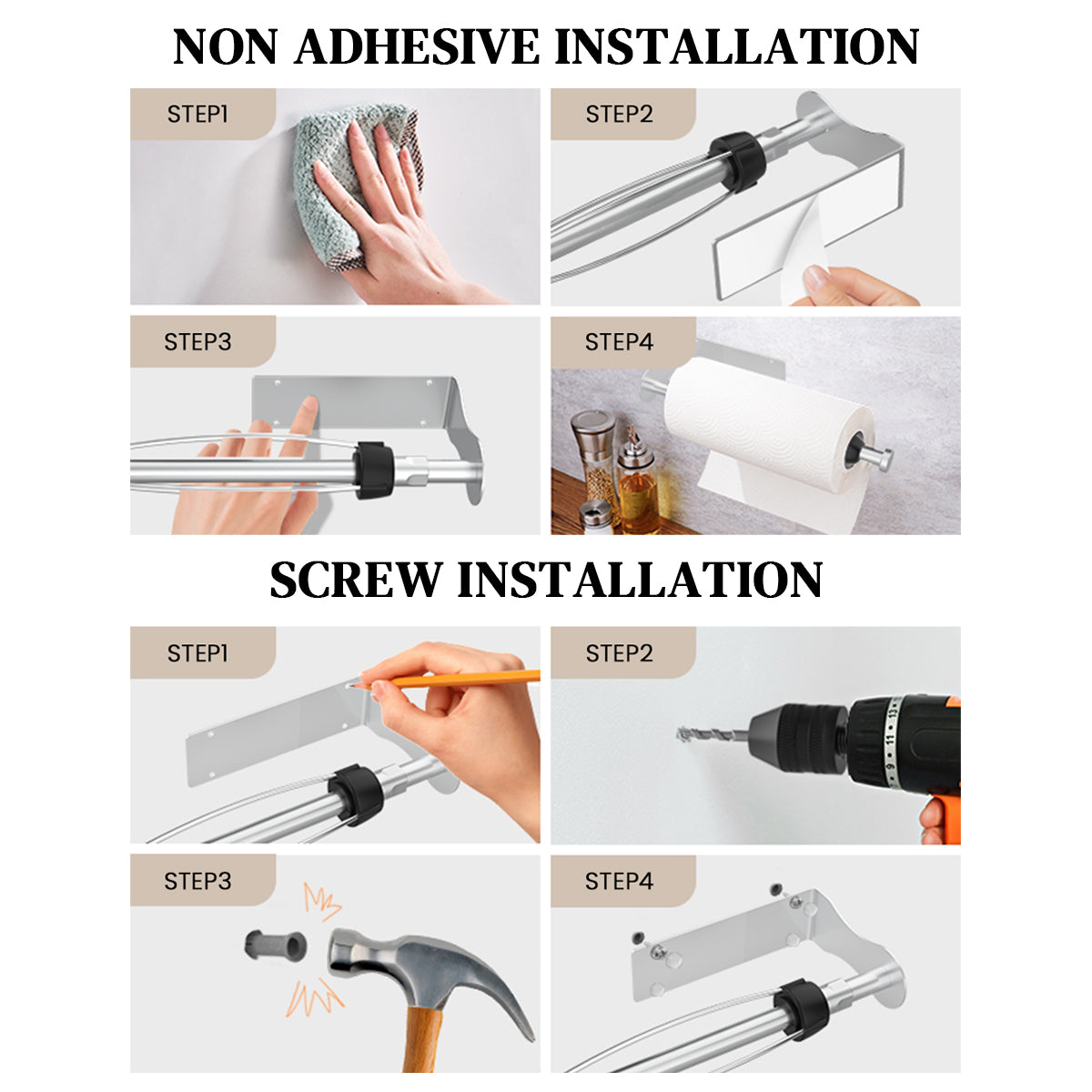 NON ADHESIVE INSTALLATION

STEP1

STEP2

STEP3

STEP4

SCREW INSTALLATION

STEP1

STEP2

STEP3

STEP4