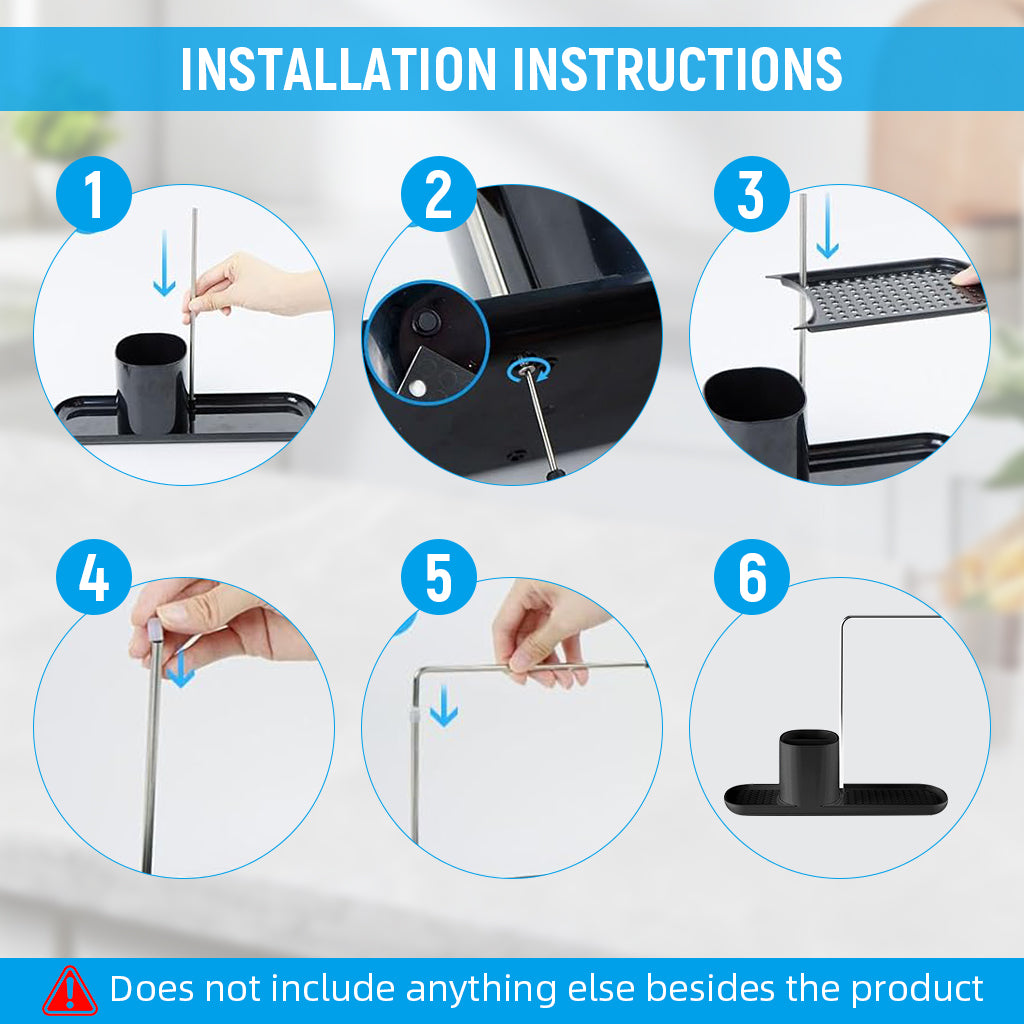 INSTALLATION INSTRUCTIONS

1

2

3

4

5

6

Does not include anything else besides the product