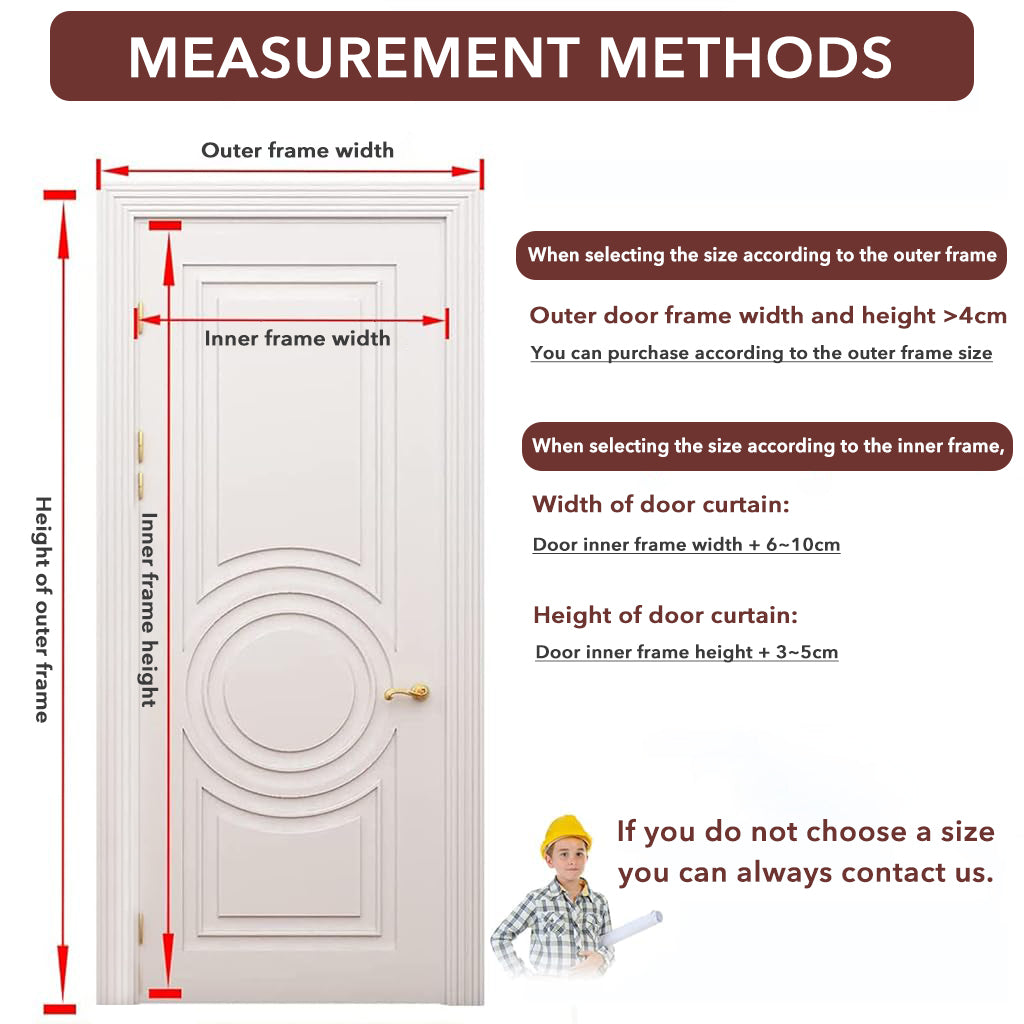 MEASUREMENT METHODS

Outer frame width

Inner frame width

Height of outer frame

Inner frame height

When selecting the size according to the outer frame

Outer door frame width and height >4cm

You can purchase according to the outer frame size

When selecting the size according to the inner frame,

Width of door curtain:

Door inner frame width + 6~10cm

Height of door curtain:

Door inner frame height + 3~5cm

If you do not choose a size you can always contact us.