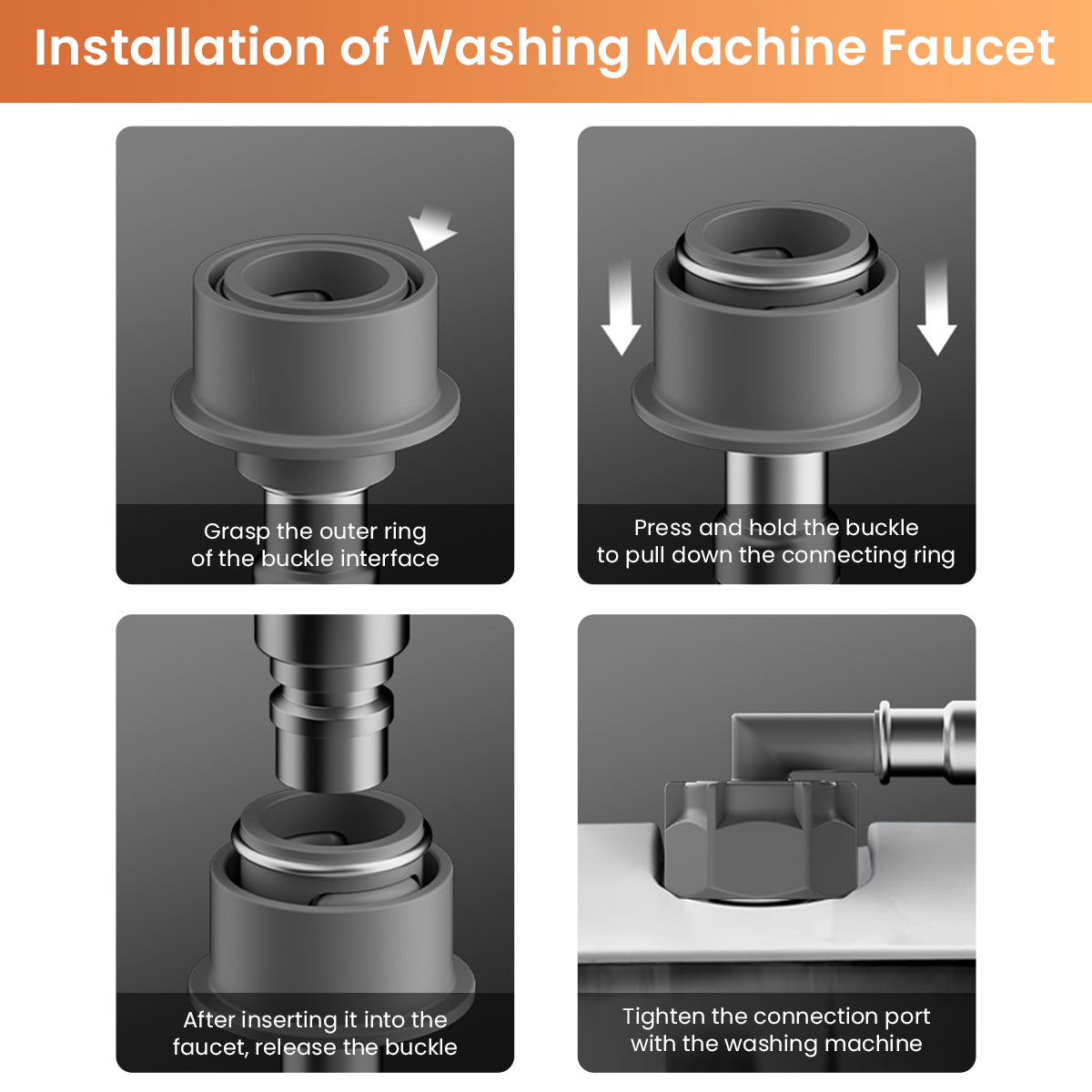 Installation of Washing Machine Faucet

Grasp the outer ring of the buckle interface

Press and hold the buckle to pull down the connecting ring

After inserting it into the faucet, release the buckle

Tighten the connection port with the washing machine