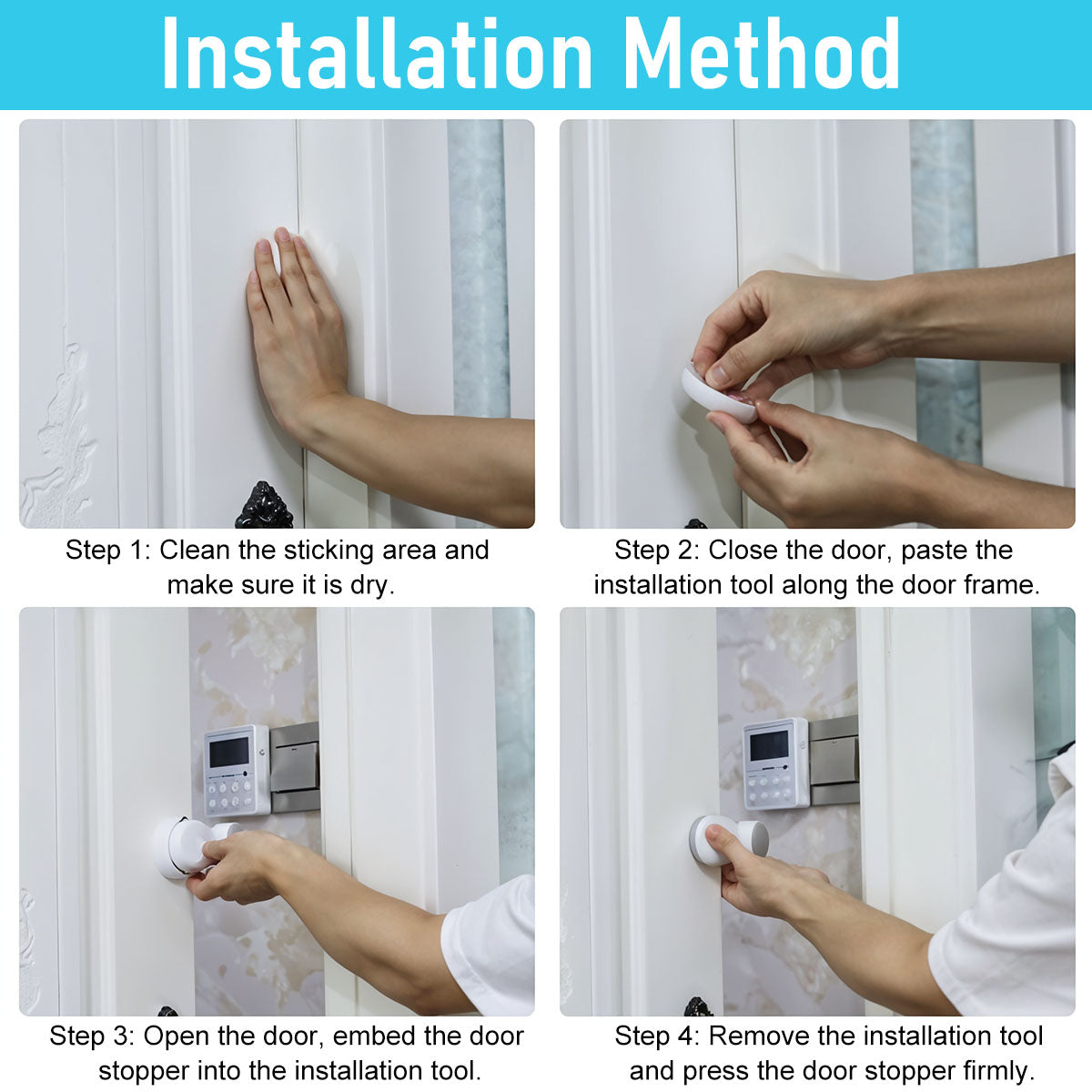 Installation Method

Step 1: Clean the sticking area and make sure it is dry.

Step 2: Close the door, paste the installation tool along the door frame.

Step 3: Open the door, embed the door stopper into the installation tool.

Step 4: Remove the installation tool and press the door stopper firmly.