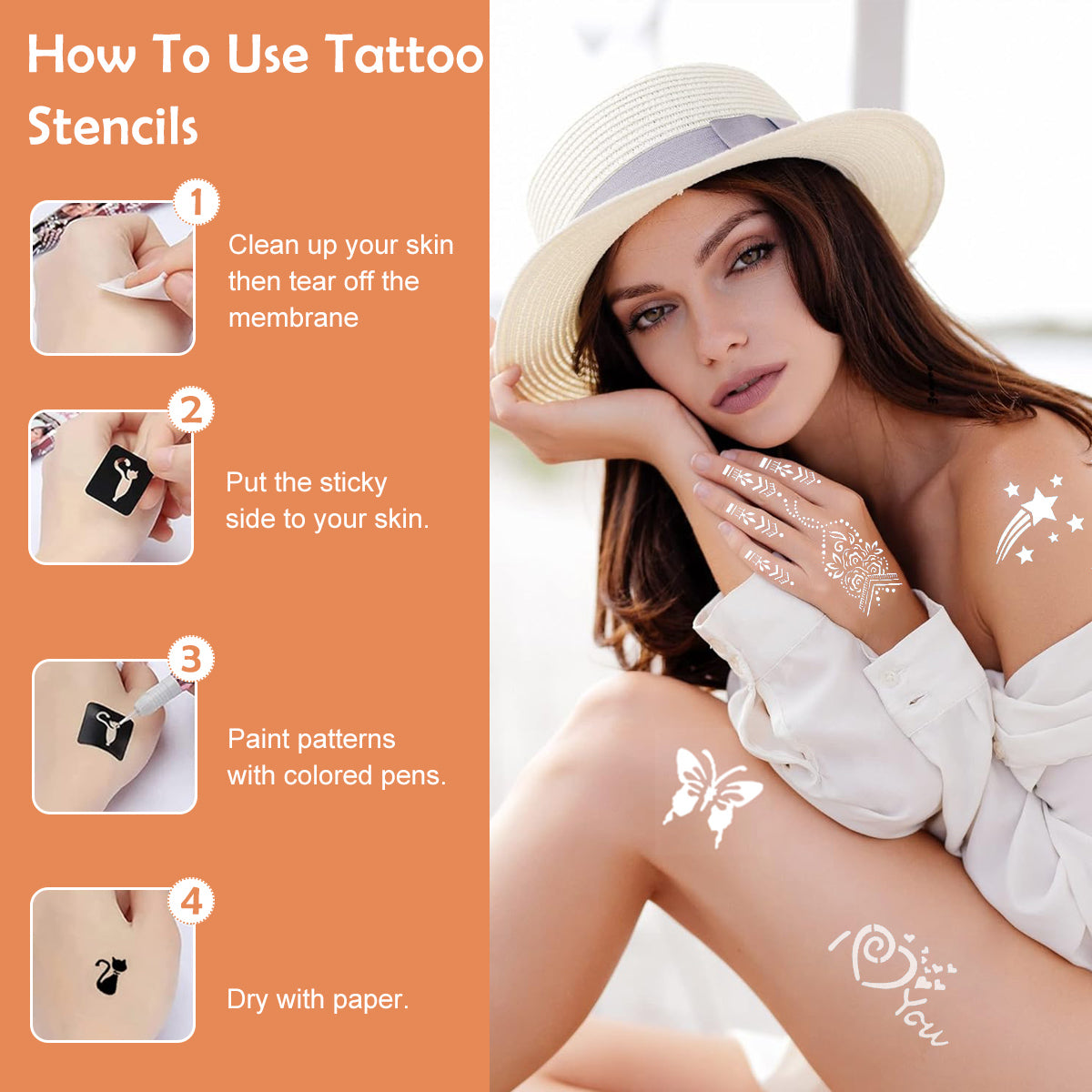 How To Use Tattoo Stencils

1

Clean up your skin then tear off the membrane

2

Put the sticky side to your skin.

3

Paint patterns with colored pens.

4

Dry with paper.

You