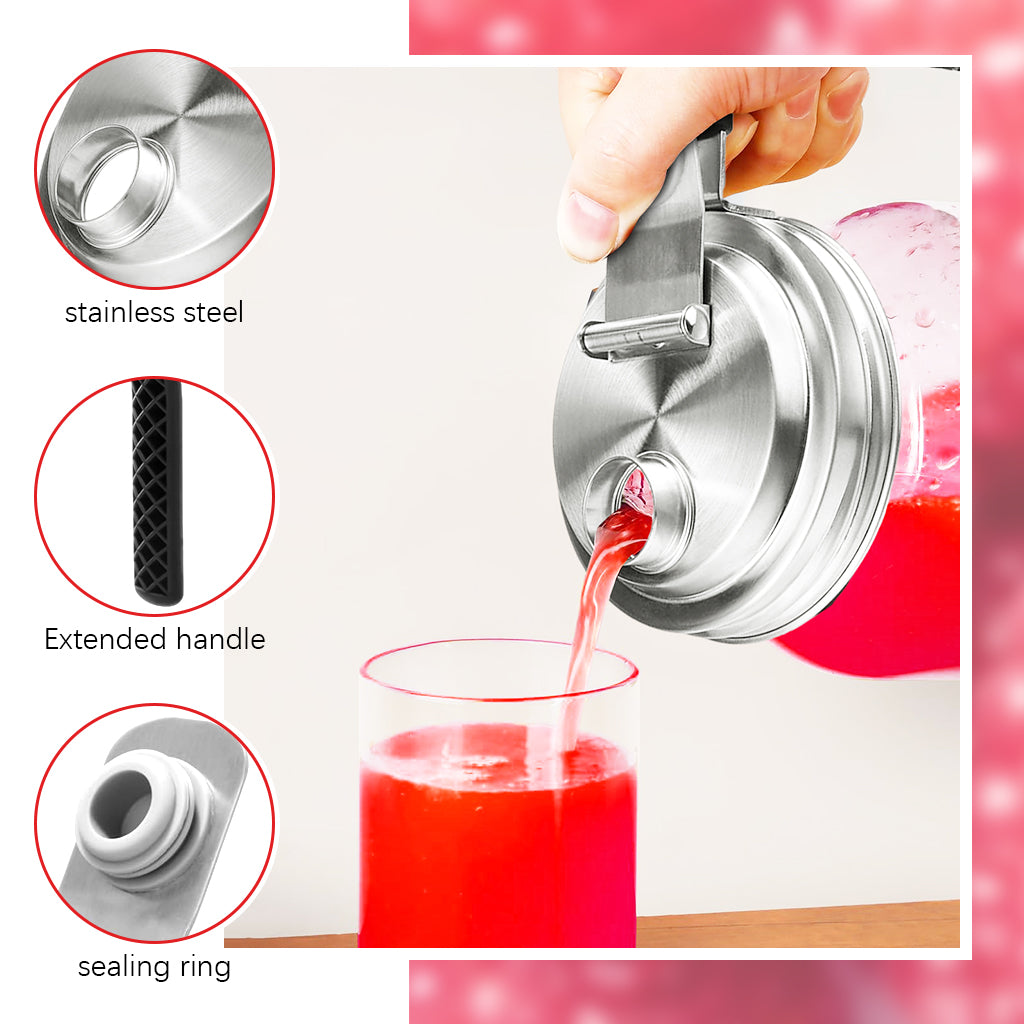 stainless steel

Extended handle

sealing ring