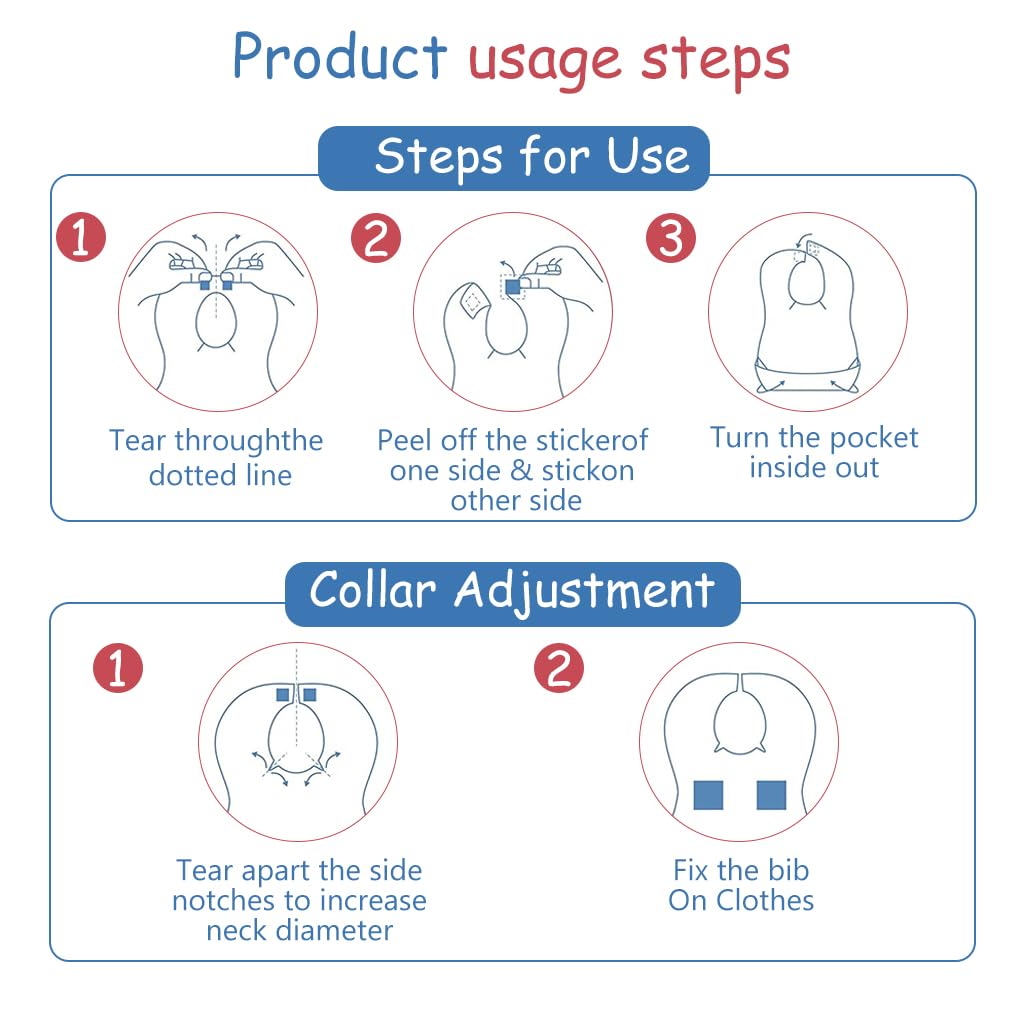 Product usage steps

Steps for Use

1
Tear throughthe dotted line

2
Peel off the stickerof one side & stickon other side

3
Turn the pocket inside out

Collar Adjustment

1
Tear apart the side notches to increase neck diameter

2
Fix the bib On Clothes