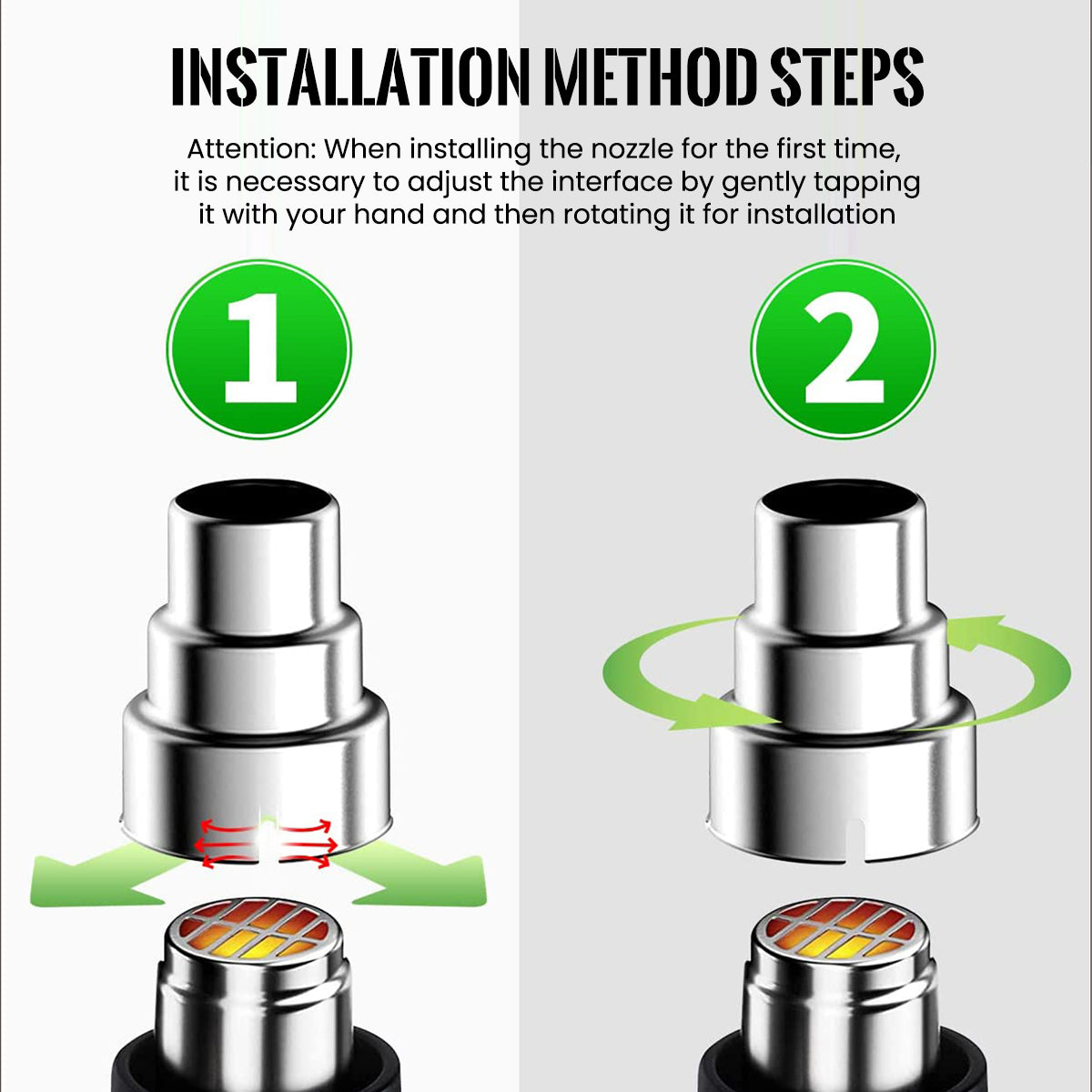 INSTALLATION METHOD STEPS

Attention: When installing the nozzle for the first time, it is necessary to adjust the interface by gently tapping it with your hand and then rotating it for installation

1

2