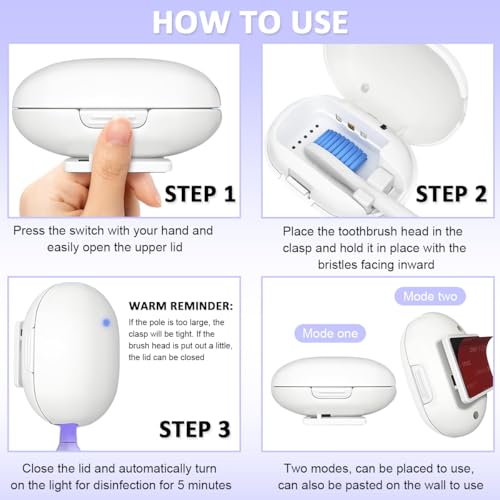 HOW TO USE

STEP 1

Press the switch with your hand and easily open the upper lid

STEP 2

Place the toothbrush head in the clasp and hold it in place with the bristles facing inward

WARM REMINDER:

If the pole is too large, the clasp will be tight. If the brush head is put out a little, the lid can be closed

STEP 3

Close the lid and automatically turn on the light for disinfection for 5 minutes

Mode two

Mode one

Two modes, can be placed to use, can also be pasted on the wall to use