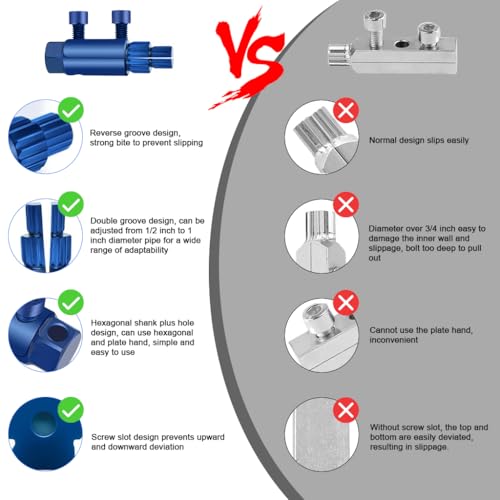 VS

Reverse groove design, strong bite to prevent slipping

Double groove design, can be adjusted from 1/2 inch to 1 inch diameter pipe for a wide range of adaptability

Hexagonal shank plus hole design, can use hexagonal and plate hand, simple and easy to use

Screw slot design prevents upward and downward deviation

Normal design slips easily

Diameter over 3/4 inch easy to damage the inner wall and slippage, bolt too deep to pull out

Cannot use the plate hand, inconvenient

Without screw slot, the top and bottom are easily deviated, resulting in slippage.