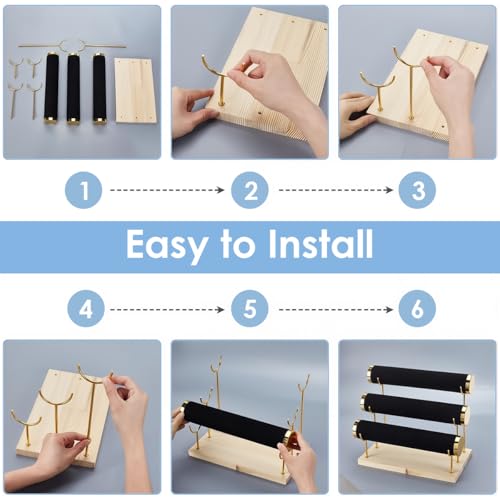 1
2
3
Easy to Install
4
5
6