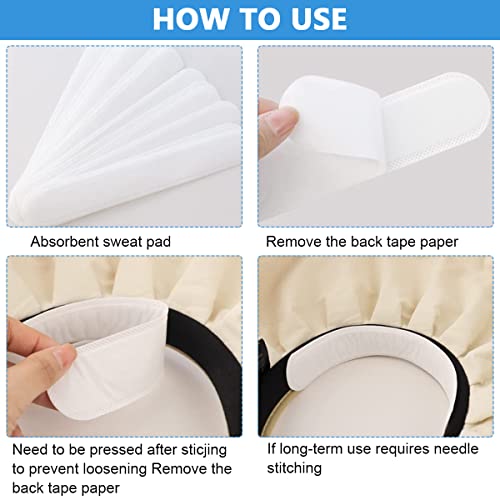 HOW TO USE

Absorbent sweat pad

Remove the back tape paper

Need to be pressed after sticjing to prevent loosening Remove the back tape paper

If long-term use requires needle stitching