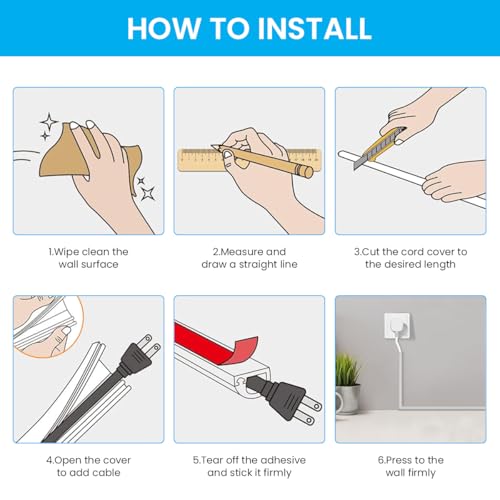 HOW TO INSTALL

1.Wipe clean the wall surface

2.Measure and draw a straight line

3.Cut the cord cover to the desired length

4.Open the cover to add cable

5.Tear off the adhesive and stick it firmly

6.Press to the wall firmly