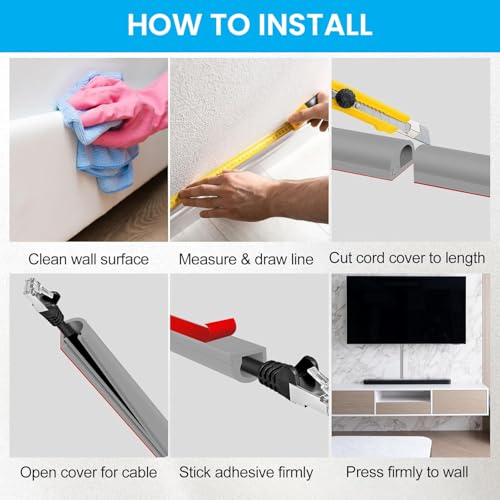 HOW TO INSTALL

Clean wall surface

Measure & draw line

Cut cord cover to length

Open cover for cable

Stick adhesive firmly

Press firmly to wall