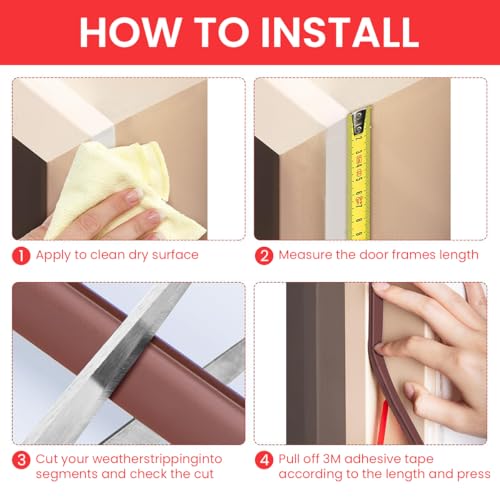 HOW TO INSTALL

1 Apply to clean dry surface

2 Measure the door frames length

3 Cut your weatherstrippinginto segments and check the cut

4 Pull off 3M adhesive tape according to the length and press