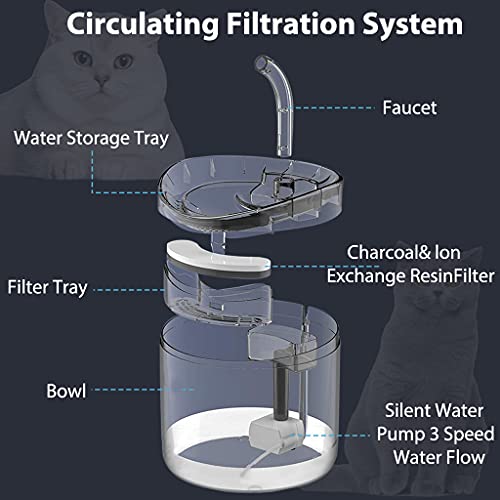 Circulating Filtration System

Faucet

Water Storage Tray

Charcoal& Ion Exchange ResinFilter

Filter Tray

Bowl

Silent Water Pump 3 Speed Water Flow