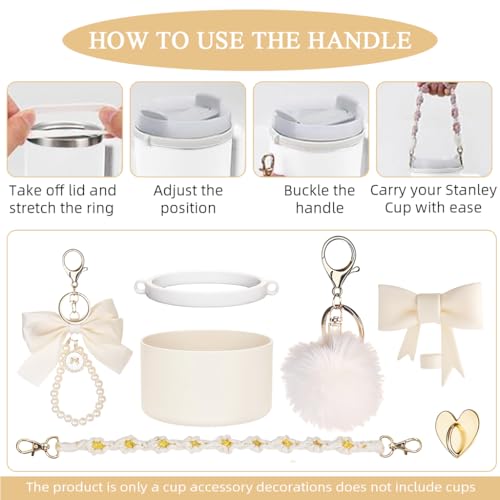 HOW TO USE THE HANDLE

Take off lid and stretch the ring

Adjust the position

Buckle the handle

Carry your Stanley Cup with ease

The product is only a cup accessory decorations does not include cups