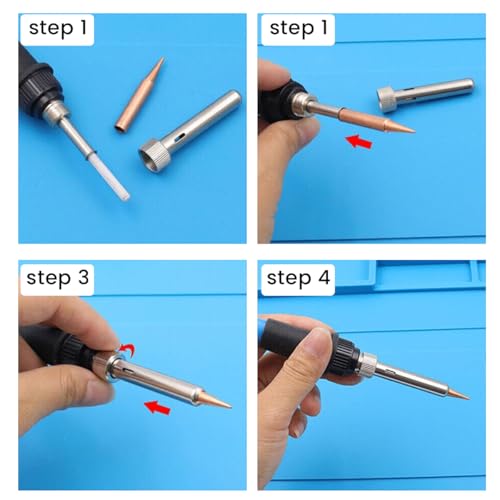 step 1

step 1

step 3

step 4