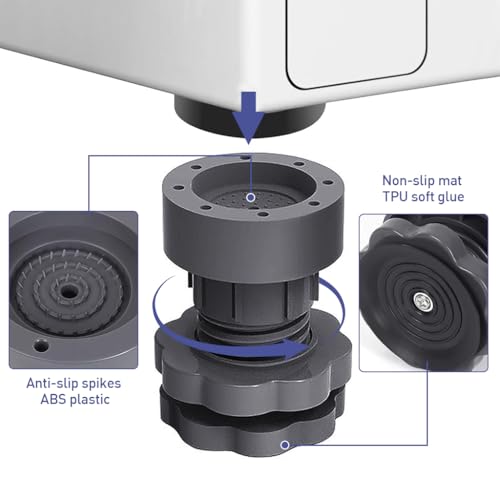 Non-slip mat
TPU soft glue

Anti-slip spikes
ABS plastic