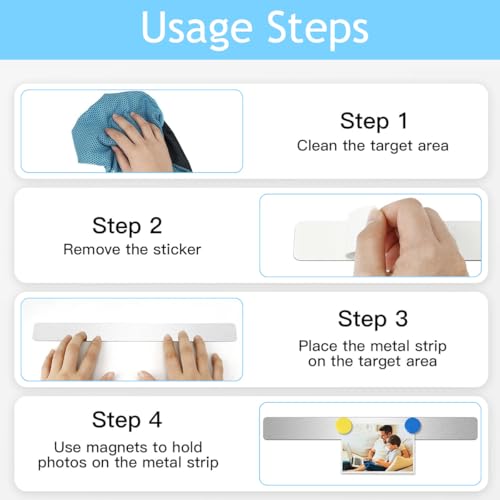 Usage Steps

Step 1
Clean the target area

Step 2
Remove the sticker

Step 3
Place the metal strip on the target area

Step 4
Use magnets to hold photos on the metal strip