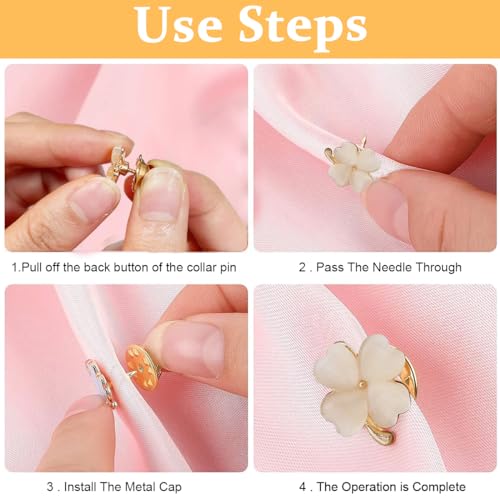 Use Steps

1.Pull off the back button of the collar pin

2 . Pass The Needle Through

3 . Install The Metal Cap

4 . The Operation is Complete