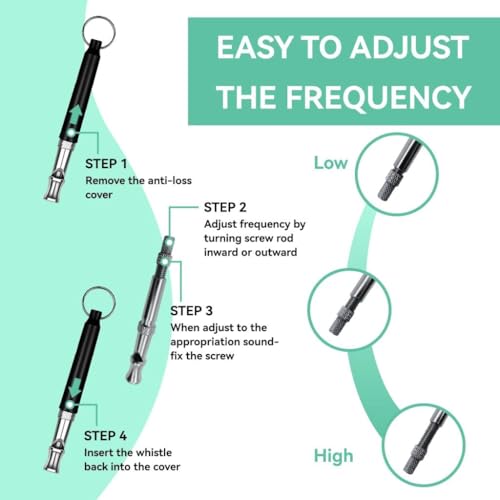 EASY TO ADJUST THE FREQUENCY

STEP 1
Remove the anti-loss cover

STEP 2
Adjust frequency by turning screw rod inward or outward

STEP 3
When adjust to the appropriation sound-fix the screw

STEP 4
Insert the whistle back into the cover

Low

High