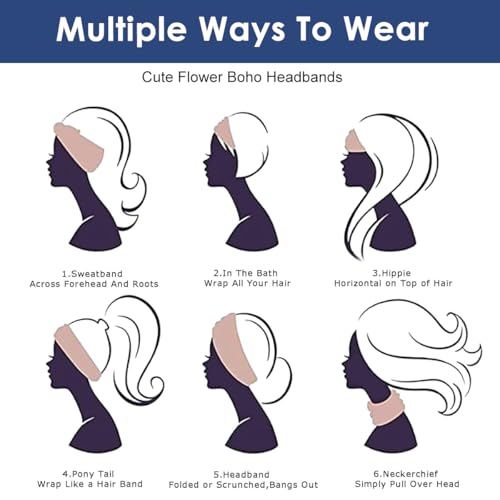 Multiple Ways To Wear

Cute Flower Boho Headbands

1.Sweatband
Across Forehead And Roots

2.In The Bath
Wrap All Your Hair

3.Hippie
Horizontal on Top of Hair

4.Pony Tail
Wrap Like a Hair Band

5.Headband
Folded or Scrunched,Bangs Out

6.Neckerchief
Simply Pull Over Head