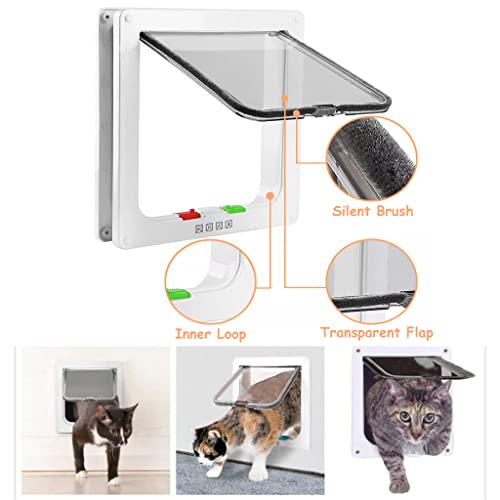 Silent Brush

Inner Loop

Transparent Flap