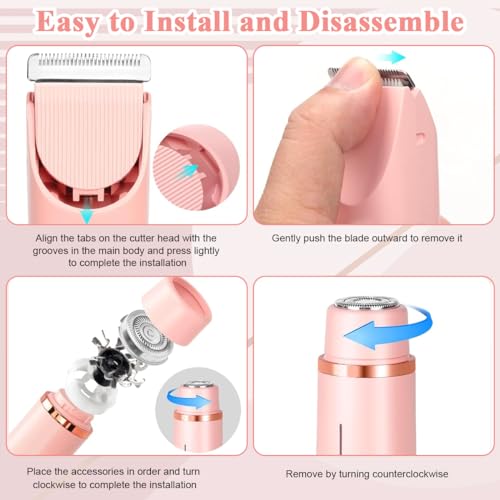 Easy to Install and Disassemble

Align the tabs on the cutter head with the grooves in the main body and press lightly to complete the installation

Gently push the blade outward to remove it

Place the accessories in order and turn clockwise to complete the installation

Remove by turning counterclockwise