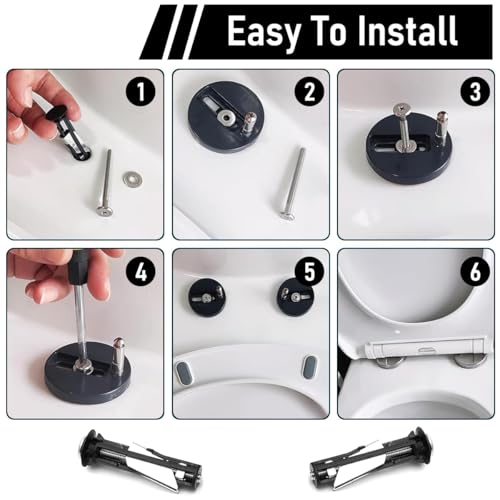 Easy To Install

1

2

3

4

5

6