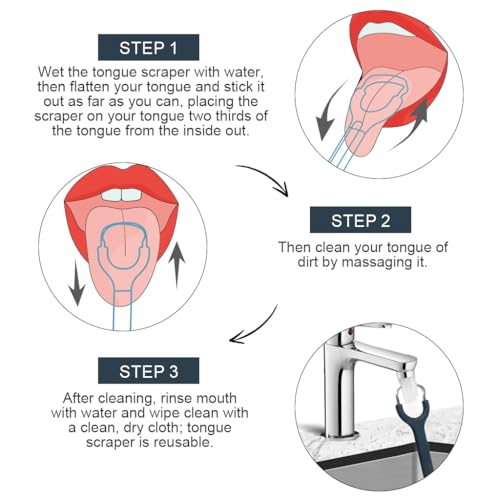 STEP 1

Wet the tongue scraper with water, then flatten your tongue and stick it out as far as you can, placing the scraper on your tongue two thirds of the tongue from the inside out.

STEP 2

Then clean your tongue of dirt by massaging it.

STEP 3

After cleaning, rinse mouth with water and wipe clean with a clean, dry cloth; tongue scraper is reusable.