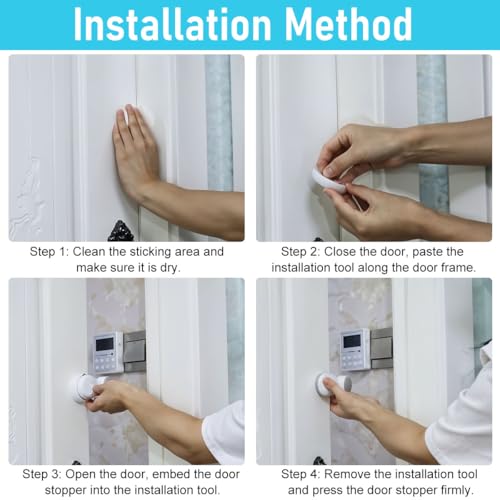 Installation Method

Step 1: Clean the sticking area and make sure it is dry.

Step 2: Close the door, paste the installation tool along the door frame.

Step 3: Open the door, embed the door stopper into the installation tool.

Step 4: Remove the installation tool and press the door stopper firmly.