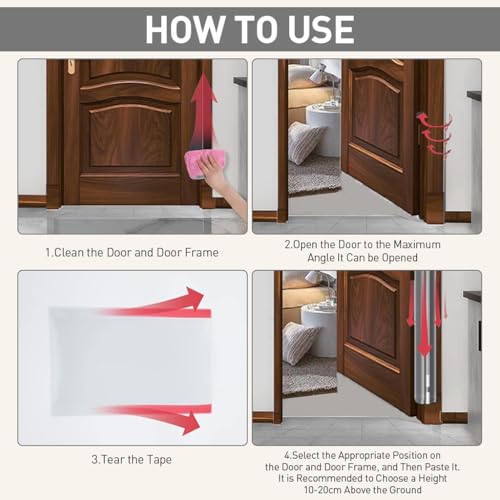 HOW TO USE

1.Clean the Door and Door Frame

2.Open the Door to the Maximum Angle It Can be Opened

3.Tear the Tape

4.Select the Appropriate Position on the Door and Door Frame, and Then Paste It. It is Recommended to Choose a Height 10-20cm Above the Ground