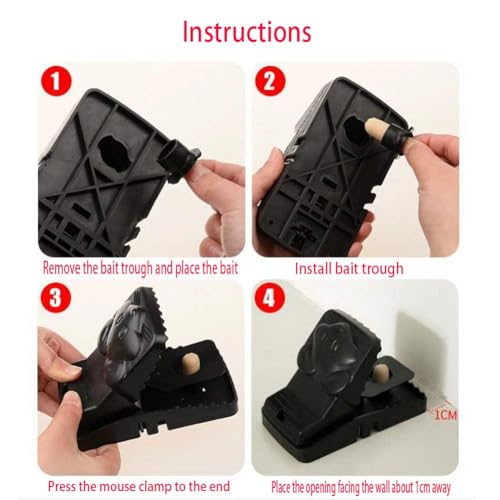 Instructions

1

Remove the bait trough and place the bait

2

Install bait trough

3

Press the mouse clamp to the end

4

1CM

Place the opening facing the wall about 1cm away