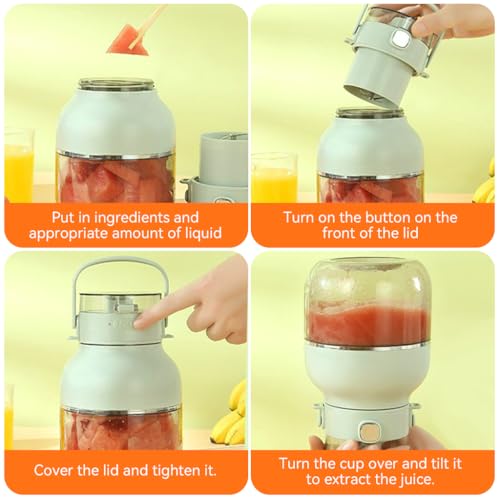 Put in ingredients and appropriate amount of liquid

Turn on the button on the front of the lid

Cover the lid and tighten it.

Turn the cup over and tilt it to extract the juice.