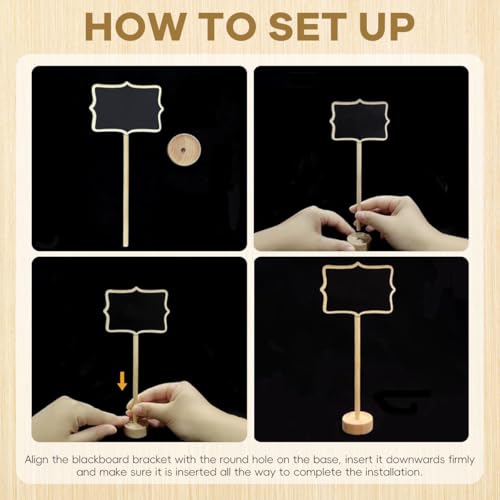 HOW TO SET UP

Align the blackboard bracket with the round hole on the base, insert it downwards firmly and make sure it is inserted all the way to complete the installation.