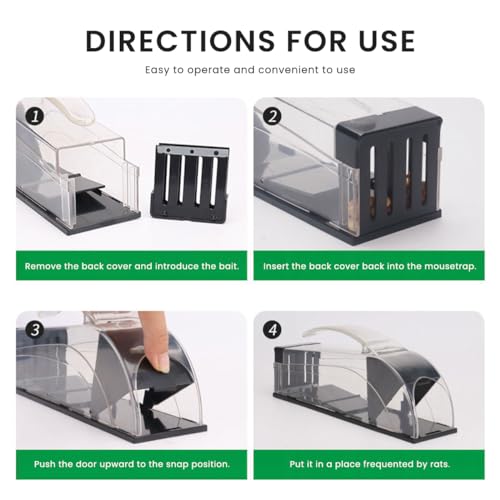 DIRECTIONS FOR USE

Easy to operate and convenient to use

1

Remove the back cover and introduce the bait.

2

Insert the back cover back into the mousetrap.

3

Push the door upward to the snap position.

4

Put it in a place frequented by rats.