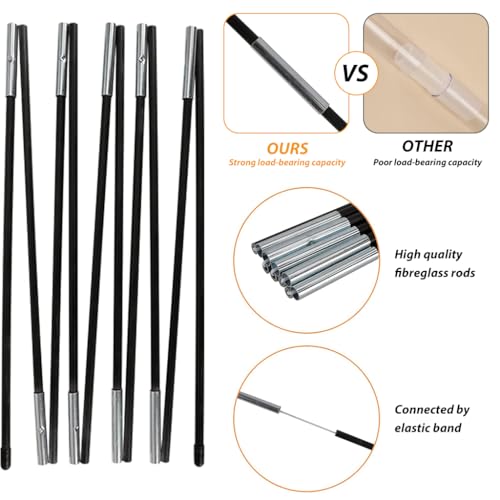 VS

OURS
Strong load-bearing capacity

OTHER
Poor load-bearing capacity

High quality fibreglass rods

Connected by elastic band