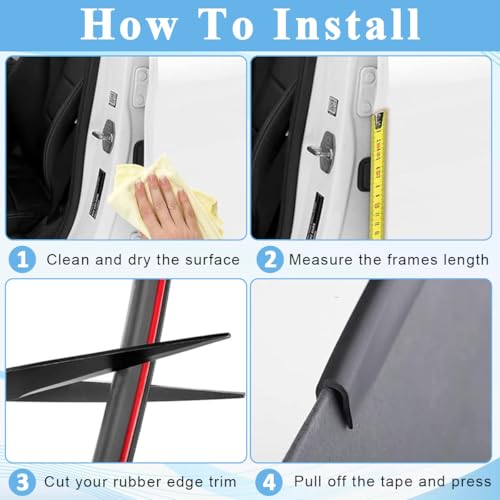 How To Install

1 Clean and dry the surface

2 Measure the frames length

3 Cut your rubber edge trim

4 Pull off the tape and press